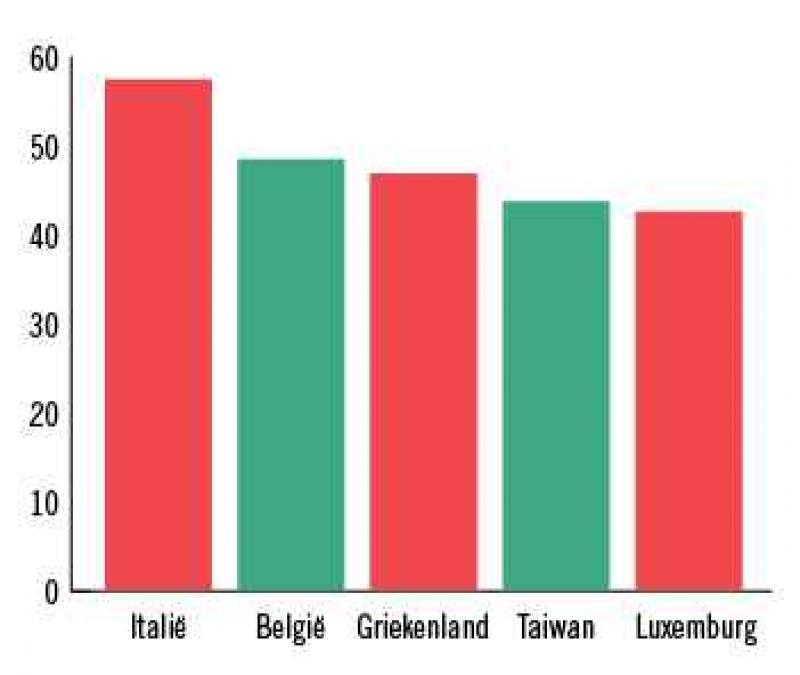 60
50
40
30
20
10
0

Italië
België
Griekenland
Taiwan
Luxemburg