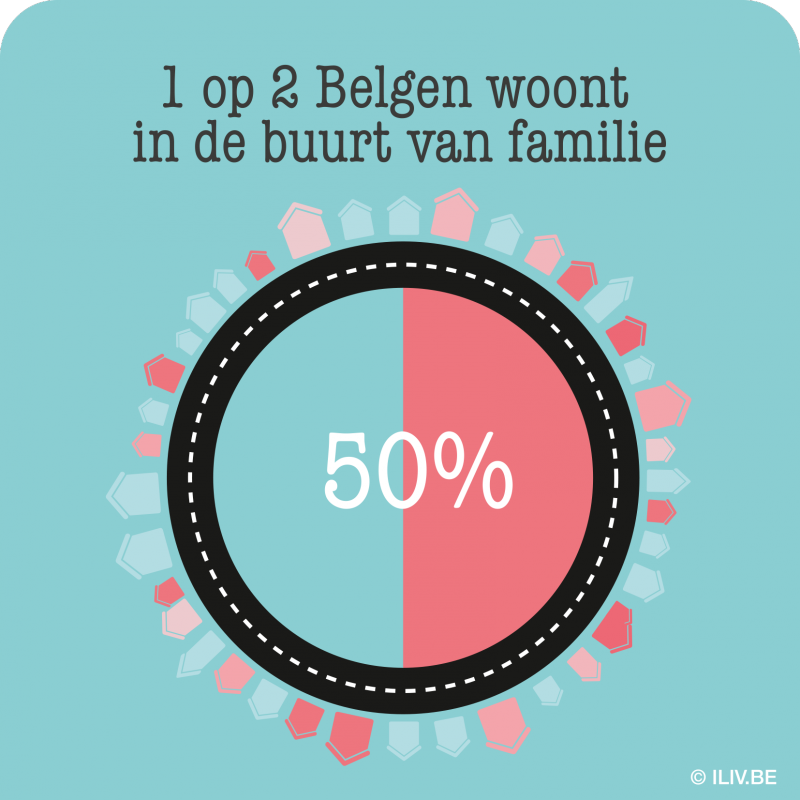 1 op 2 Belgen woont in de buurt van familie

50%

© ILIV.BE